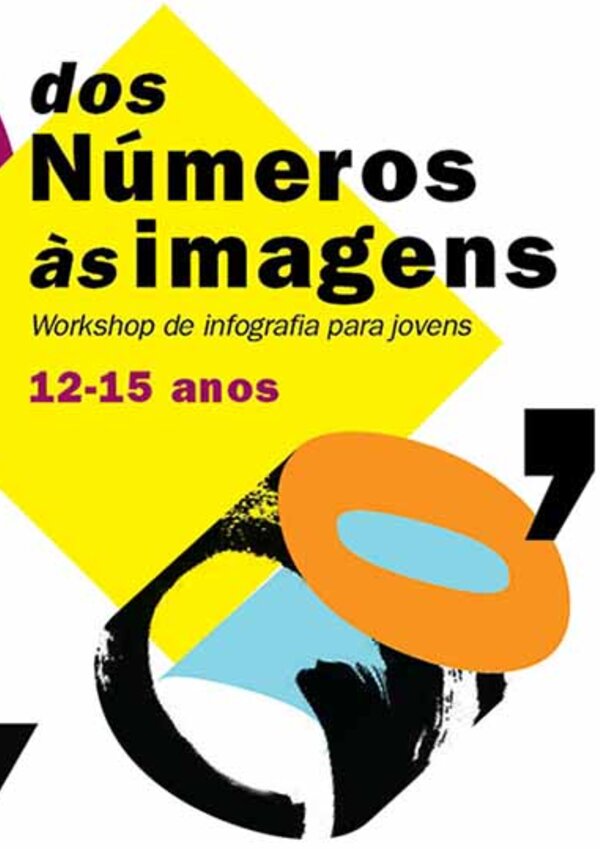 dos
Números
às imagens
Workshop de infografia para jovens
12-15 anos