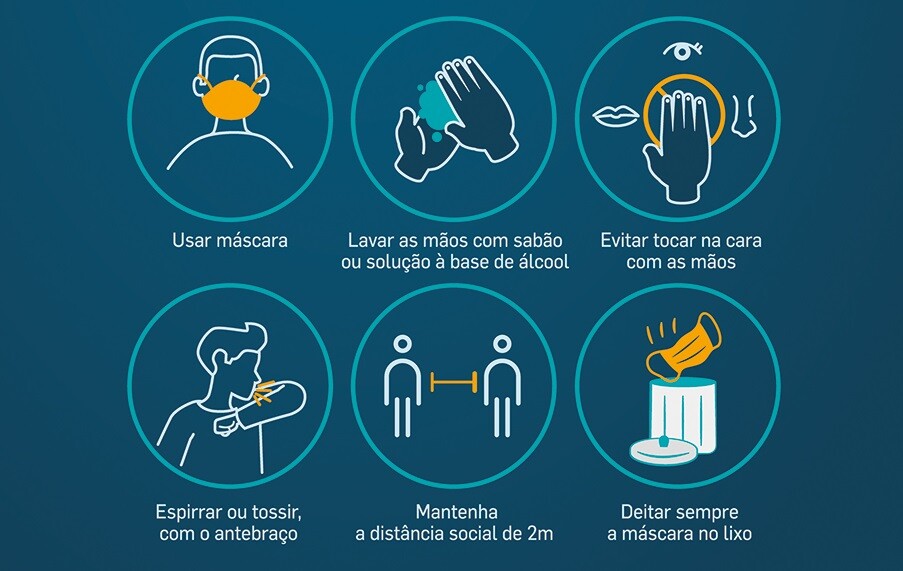 Usar máscara

Lavar as mãos com sabão ou solução à base de álcool

Evitar tocar na cara com as mãos

Espirrar ou tossir, com o antebraço

Mantenha a distância social de 2m

Deitar sempre a máscara no lixo